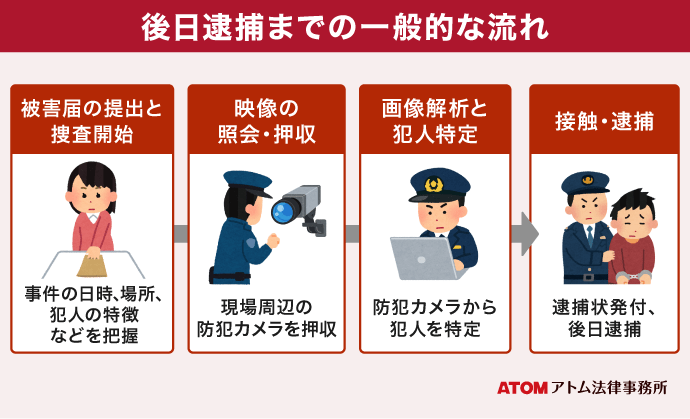 後日逮捕までの一般的な流れ

被害届の提出と捜査開始

事件の日時、場所、犯人の特徴などを把握

映像の照会・押収

現場周辺の防犯カメラを押収

画像解析と犯人特定

防犯カメラから犯人を特定

接触・逮捕

逮捕状発付、後日逮捕

ATOM アトム法律事務所